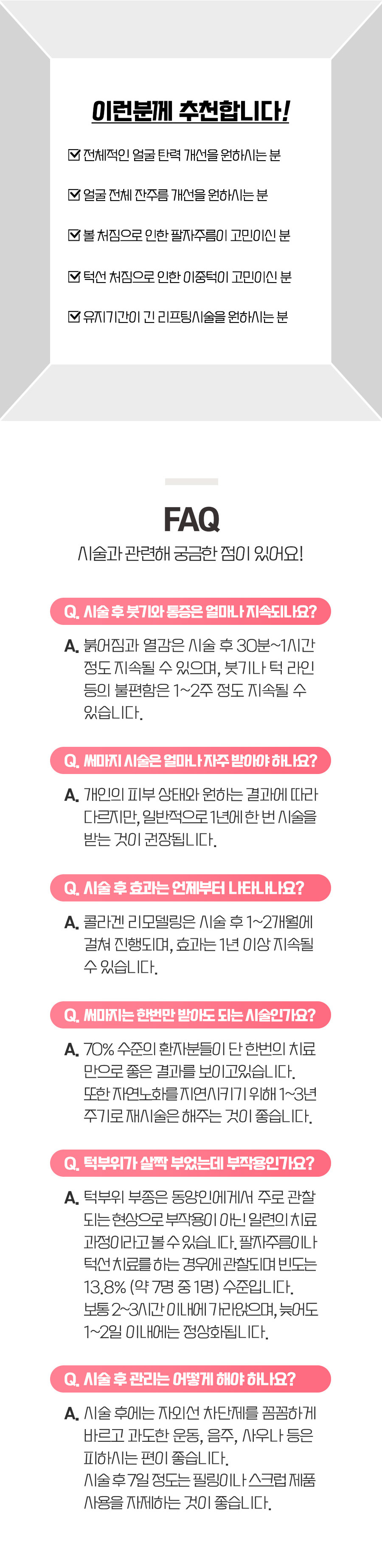 이런분께 추천합니다!

☑ 전체적인 얼굴 탄력 개선을 원하시는 분

☑ 얼굴 전체 잔주름 개선을 원하시는 분

☑ 볼 처짐으로 인한 팔자주름이 고민이신 분

☑ 턱선 처짐으로 인한 이중턱이 고민이신 분

☑ 유지기간이 긴 리프팅시술을 원하시는 분

FAQ

시술과 관련해 궁금한 점이 있어요!

Q. 시술 후 붓기와 통증은 얼마나 지속되나요?

A. 붉어짐과 열감은 시술 후 30분~1시간 정도 지속될 수 있으며, 붓기나 턱 라인 등의 불편함은 1~2주 정도 지속될 수 있습니다.

Q. 써마지 시술은 얼마나 자주 받아야 하나요?

A. 개인의 피부 상태와 원하는 결과에 따라 다르지만, 일반적으로 1년에 한 번 시술을 받는 것이 권장됩니다.

Q. 시술 후 효과는 언제부터 나타나나요?

A. 콜라겐 리모델링은 시술 후 1~2개월에 걸쳐 진행되며, 효과는 1년 이상 지속될 수 있습니다.

Q. 써마지는 한번만 받아도 되는 시술인가요?

A. 70% 수준의 환자분들이 단 한번의 치료 만으로 좋은 결과를 보이고있습니다. 또한 자연노화를 지연시키기 위해 1~3년 주기로 재시술은 해주는 것이 좋습니다.

Q. 턱부위가 살짝 부었는데 부작용인가요?

A. 턱부위 부종은 동양인에게서 주로 관찰 되는 현상으로 부작용이 아닌 일련의 치료 과정이라고 볼 수 있습니다. 팔자주름이나 턱선 치료를 하는 경우에 관찰되며 빈도는 13.8% (약 7명 중 1명) 수준입니다. 보통 2~3시간 이내에 가라앉으며, 늦어도 1~2일 이내에는 정상화됩니다.

Q. 시술 후 관리는 어떻게 해야 하나요?

A. 시술 후에는 자외선 차단제를 꼼꼼하게 바르고 과도한 운동, 음주, 사우나 등은 피하시는 편이 좋습니다. 시술 후 7일 정도는 필링이나 스크럽 제품 사용을 자제하는 것이 좋습니다.